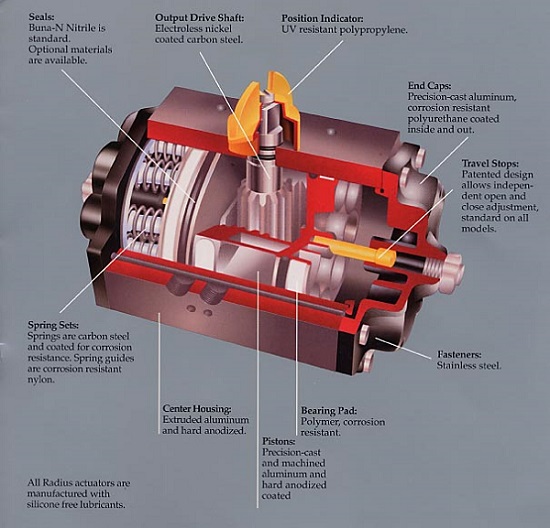 Seals:
Buna-N Nitrile is standard. Optional materials are available.

Output Drive Shaft:
Electroless nickel coated carbon steel.

Position Indicator:
UV resistant polypropylene.

End Caps:
Precision-cast aluminum, corrosion resistant polyurethane coated inside and out.

Travel Stops:
Patented design allows independent open and close adjustment, standard on all models.

Spring Sets:
Springs are carbon steel and coated for corrosion resistance. Spring guides are corrosion resistant nylon.

Fasteners:
Stainless steel.

Center Housing:
Extruded aluminum and hard anodized.

Bearing Pad:
Polymer, corrosion resistant.

Pistons:
Precision-cast and machined aluminum and hard anodized coated

All Radius actuators are manufactured with silicone free lubricants.